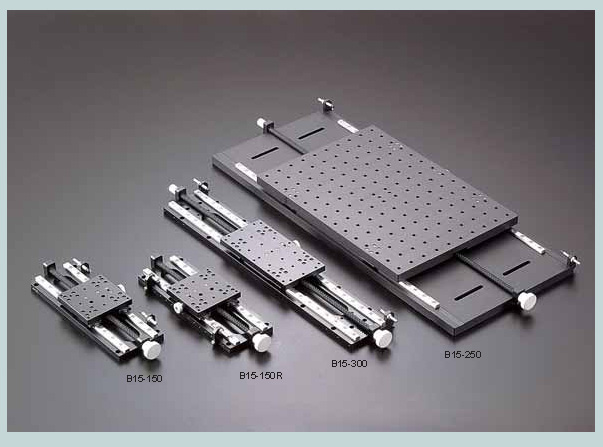 B15-150

B15-150R

B15-300

B15-250