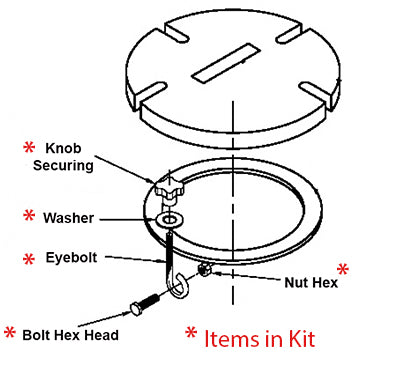 * Knob Securing

* Washer

* Eyebolt

Nut Hex *

* Bolt Hex Head

* Items in Kit