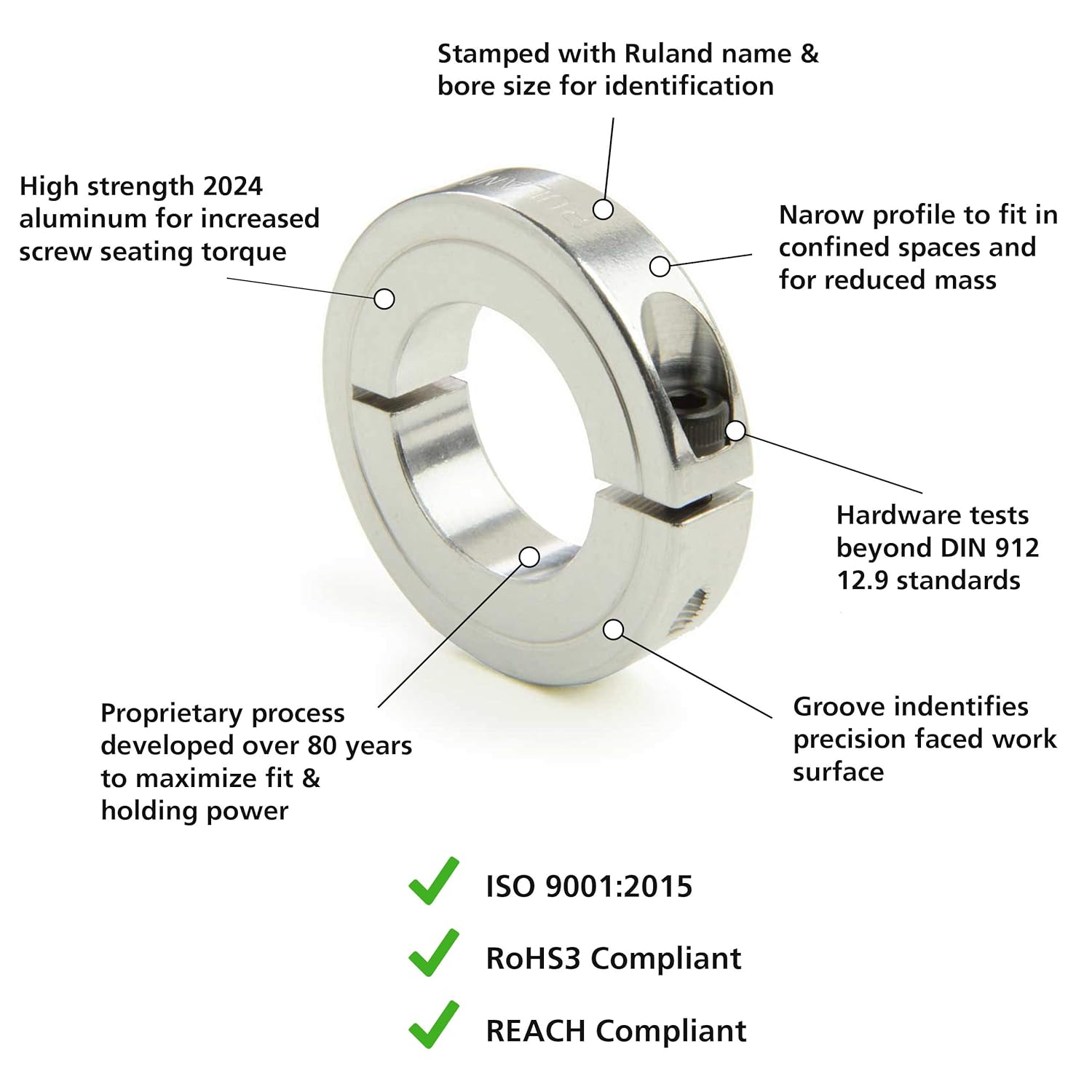 Stamped with Ruland name & bore size for identification

High strength 2024 aluminum for increased screw seating torque

Narow profile to fit in confined spaces and for reduced mass

Hardware tests beyond DIN 912 12.9 standards

Proprietary process developed over 80 years to maximize fit & holding power

Groove indentifies precision faced work surface

ISO 9001:2015

RoHS3 Compliant

REACH Compliant