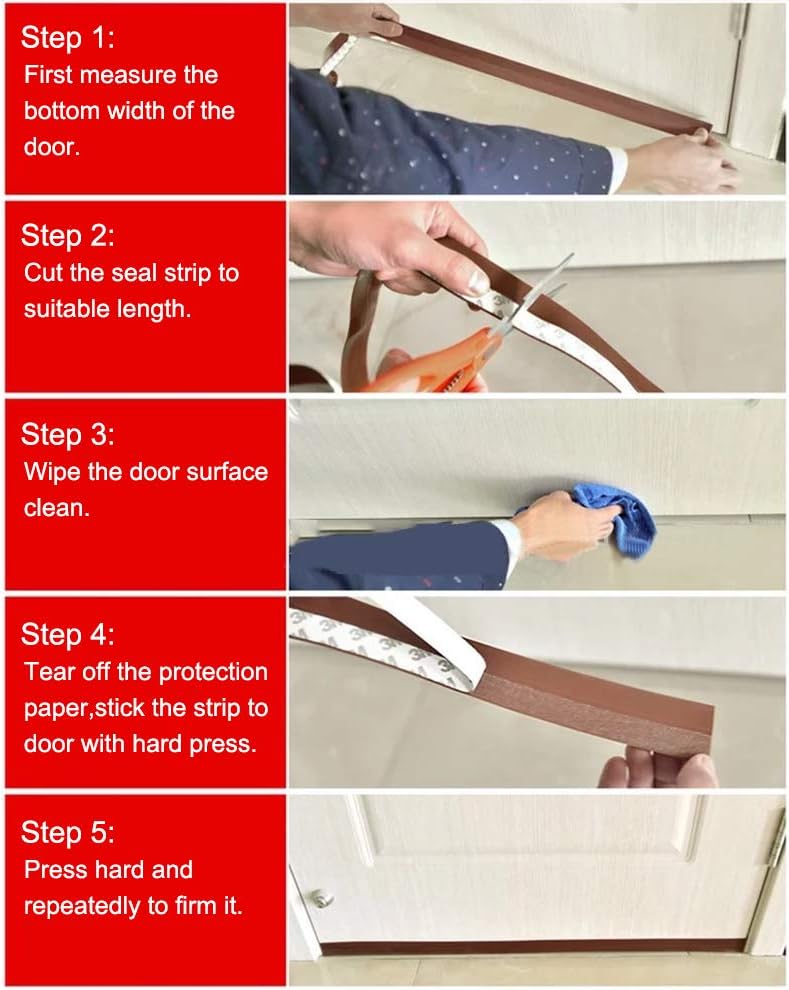 Step 1:
First measure the bottom width of the door.

Step 2:
Cut the seal strip to suitable length.

Step 3:
Wipe the door surface clean.

Step 4:
Tear off the protection paper,stick the strip to door with hard press.

Step 5:
Press hard and repeatedly to firm it.