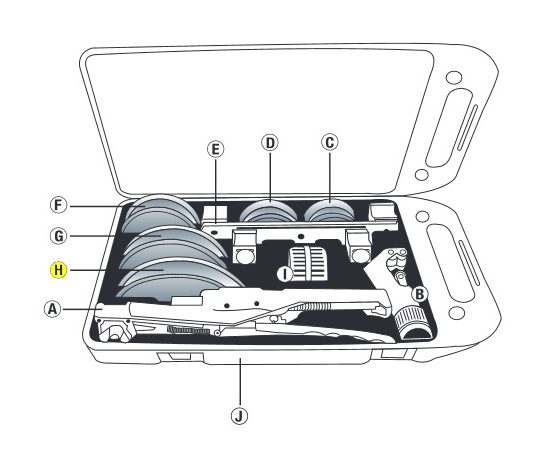 E
D
C
F
G
H
I
B
A
J