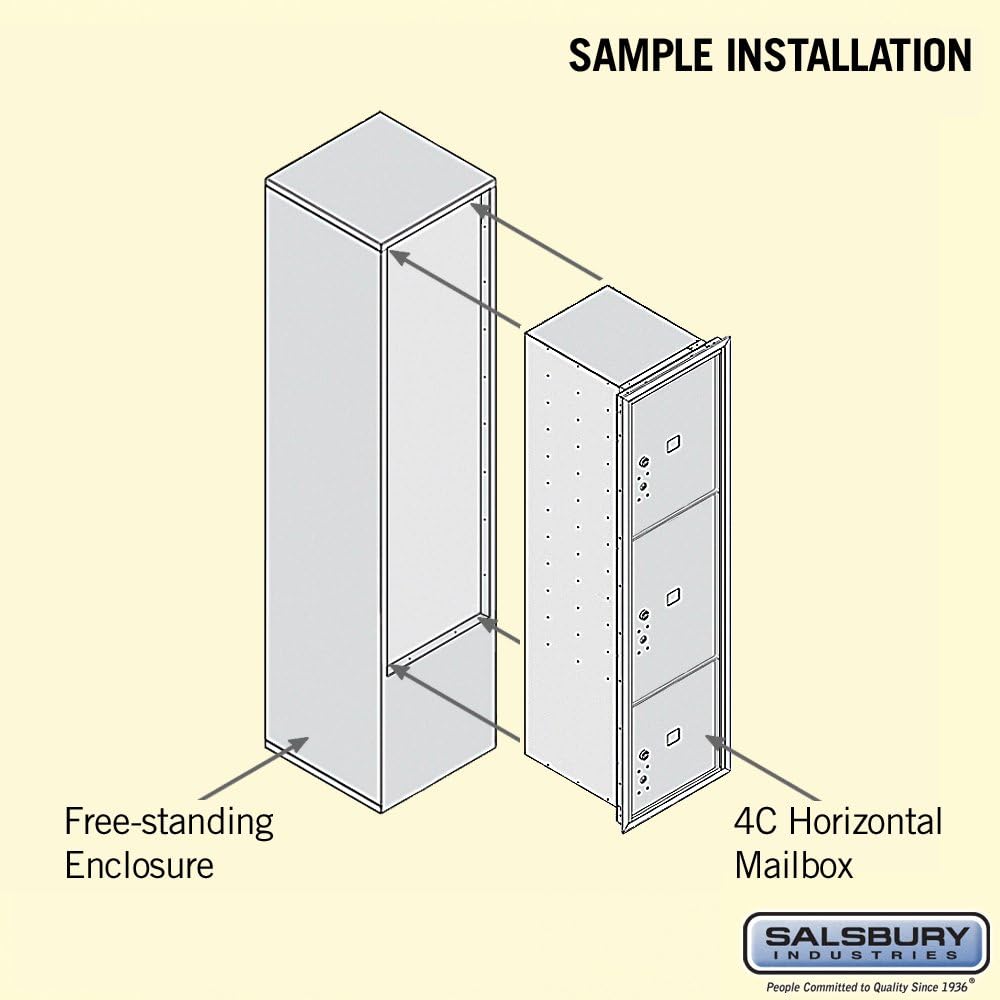 SAMPLE INSTALLATION

Free-standing Enclosure

4C Horizontal Mailbox

SALSBURY INDUSTRIES
People Committed to Quality Since 1936®