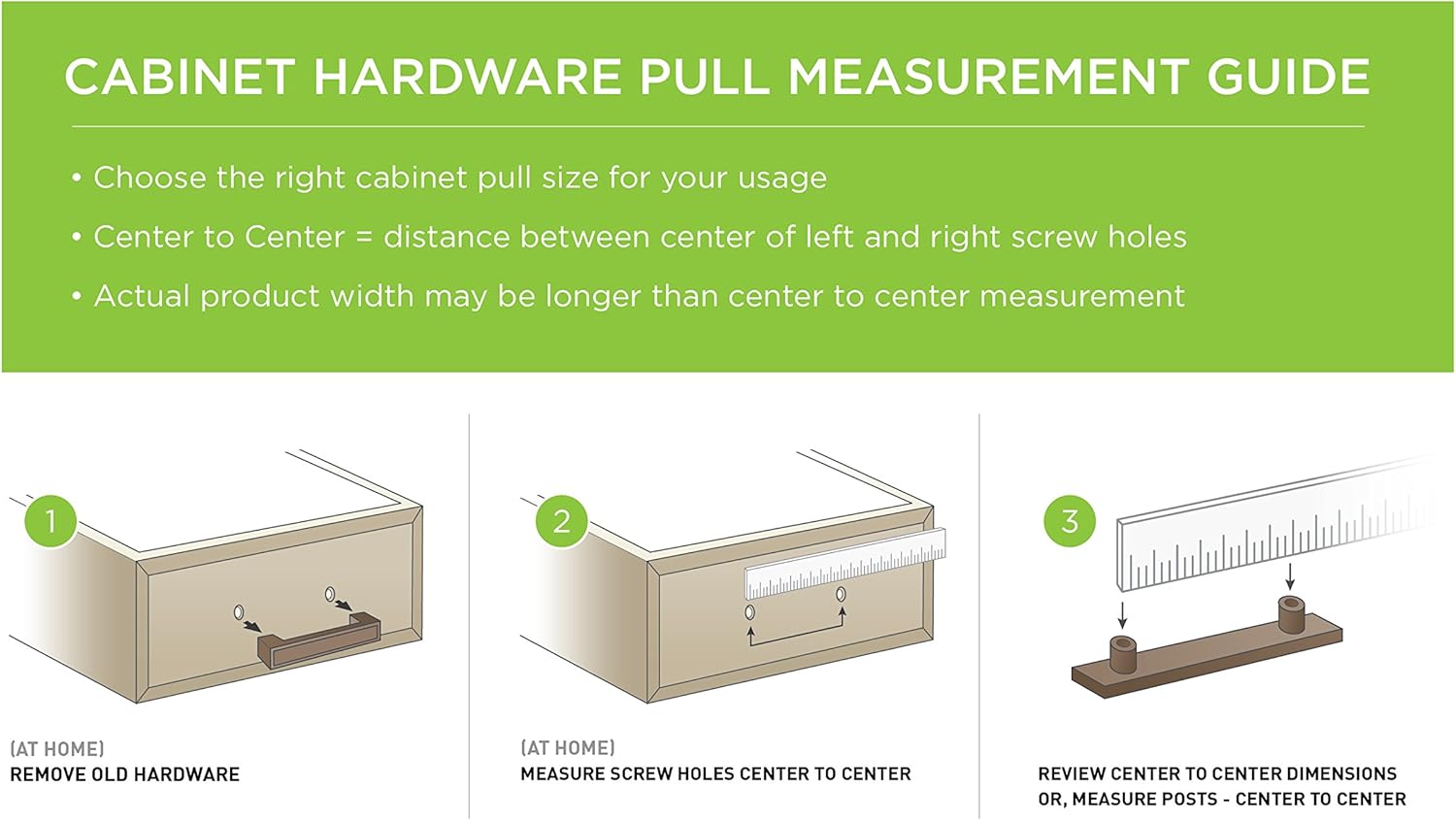 CABINET HARDWARE PULL MEASUREMENT GUIDE

• Choose the right cabinet pull size for your usage

• Center to Center = distance between center of left and right screw holes

• Actual product width may be longer than center to center measurement

1

(AT HOME)
REMOVE OLD HARDWARE

2

(AT HOME)
MEASURE SCREW HOLES CENTER TO CENTER

3

REVIEW CENTER TO CENTER DIMENSIONS
OR, MEASURE POSTS - CENTER TO CENTER