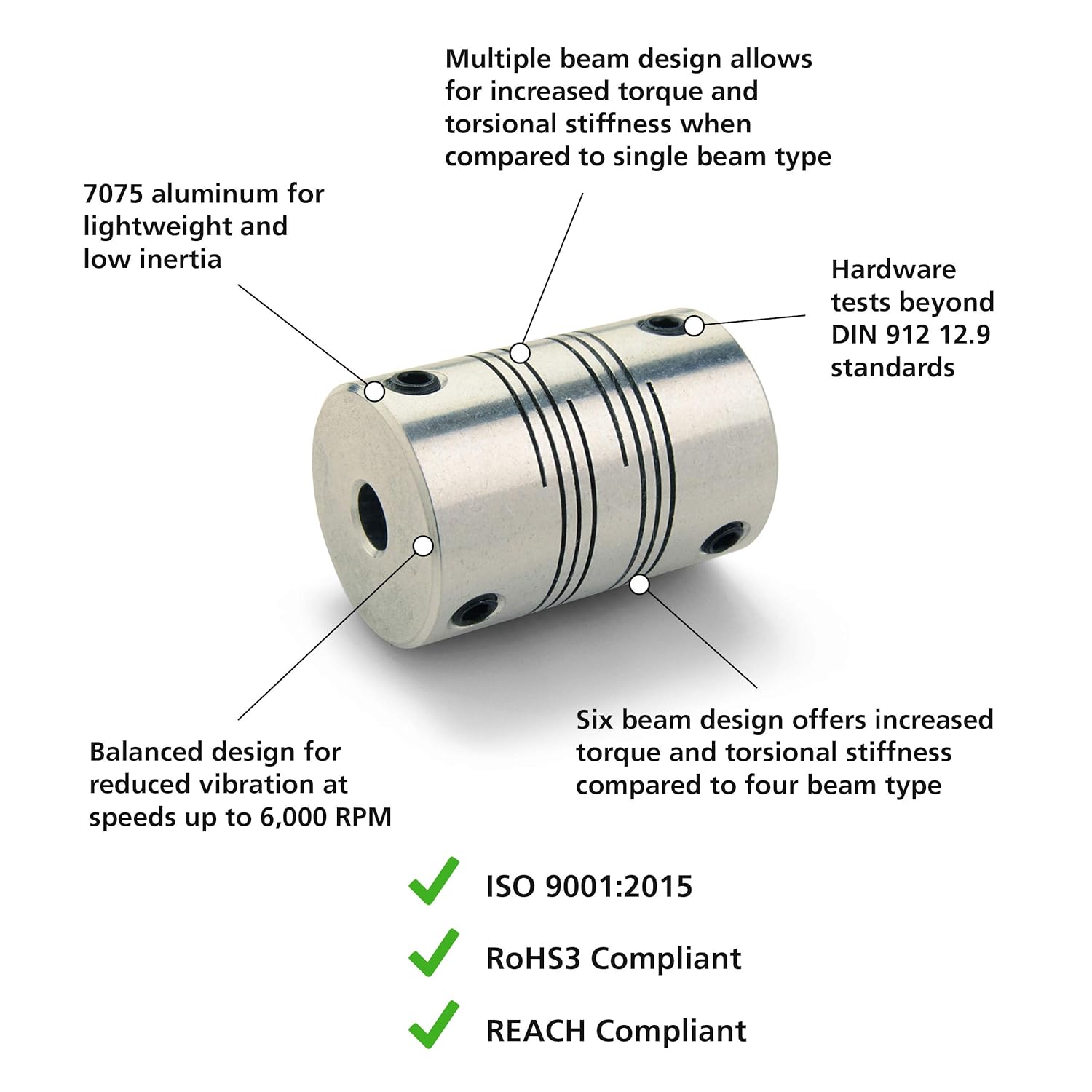 Multiple beam design allows for increased torque and torsional stiffness when compared to single beam type

7075 aluminum for lightweight and low inertia

Hardware tests beyond DIN 912 12.9 standards

Balanced design for reduced vibration at speeds up to 6,000 RPM

Six beam design offers increased torque and torsional stiffness compared to four beam type

ISO 9001:2015

RoHS3 Compliant

REACH Compliant