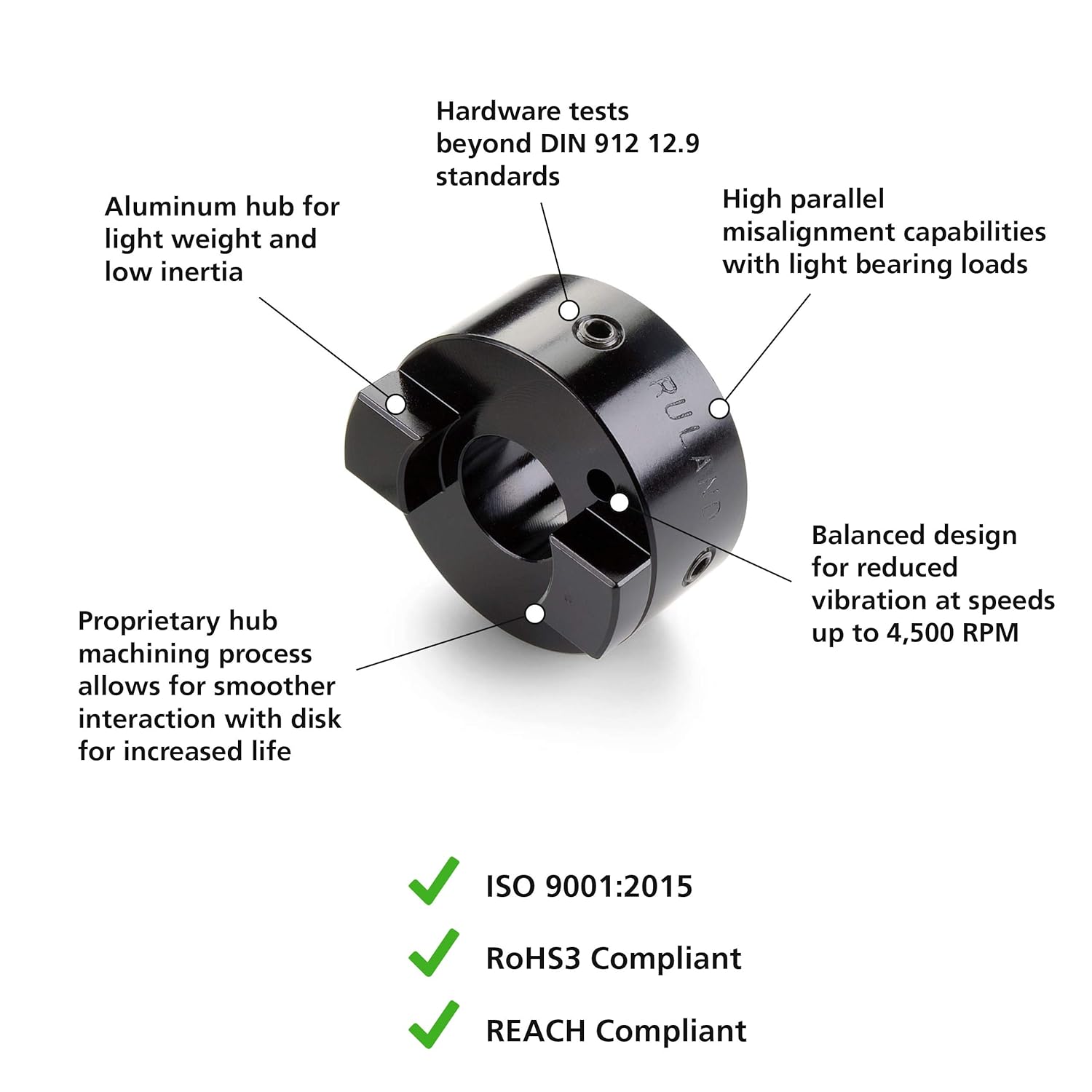 Hardware tests beyond DIN 912 12.9 standards

Aluminum hub for light weight and low inertia

High parallel misalignment capabilities with light bearing loads

RULAND

Balanced design for reduced vibration at speeds up to 4,500 RPM

Proprietary hub machining process allows for smoother interaction with disk for increased life

ISO 9001:2015

RoHS3 Compliant

REACH Compliant