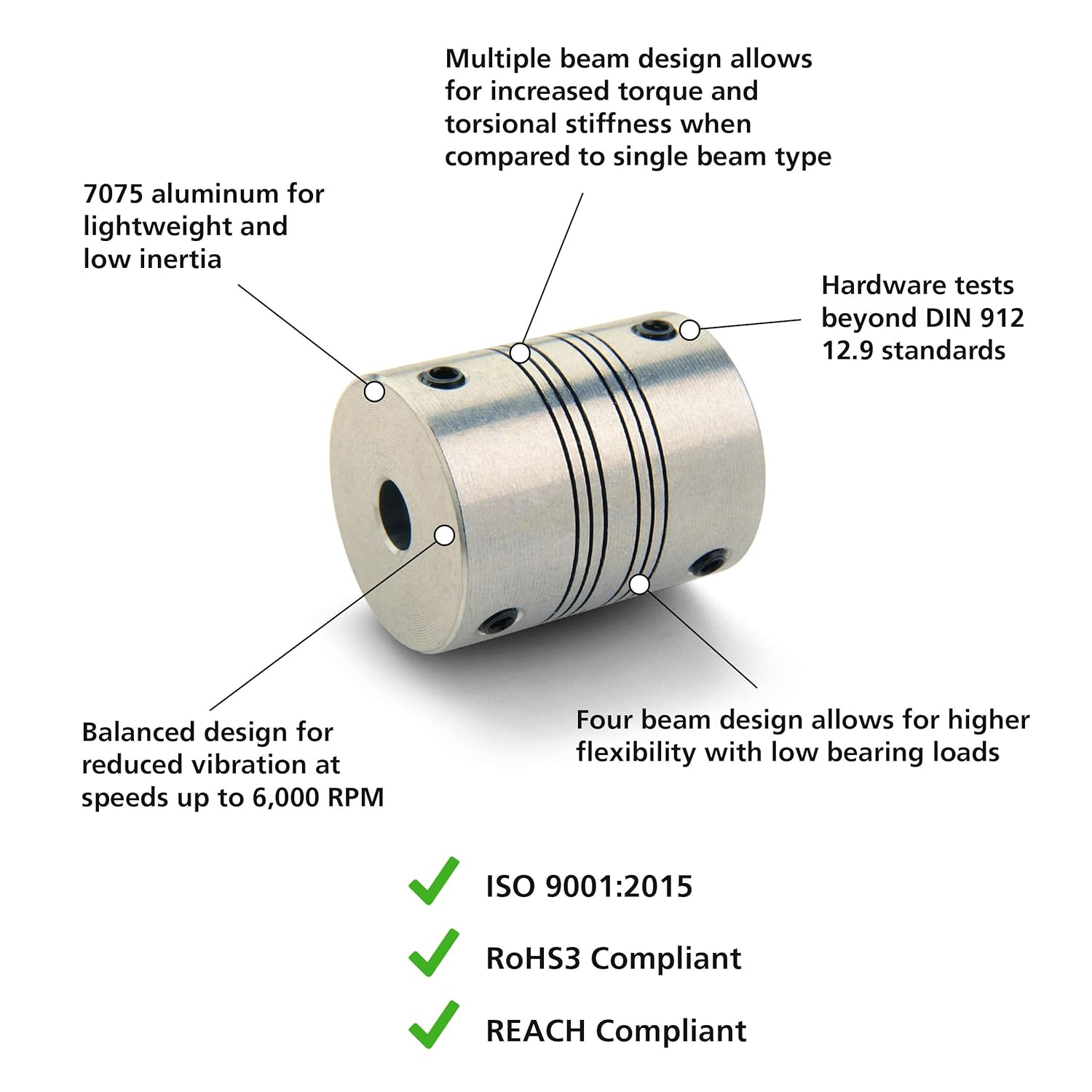 Multiple beam design allows for increased torque and torsional stiffness when compared to single beam type

7075 aluminum for lightweight and low inertia

Hardware tests beyond DIN 912 12.9 standards

Balanced design for reduced vibration at speeds up to 6,000 RPM

Four beam design allows for higher flexibility with low bearing loads

ISO 9001:2015

RoHS3 Compliant

REACH Compliant