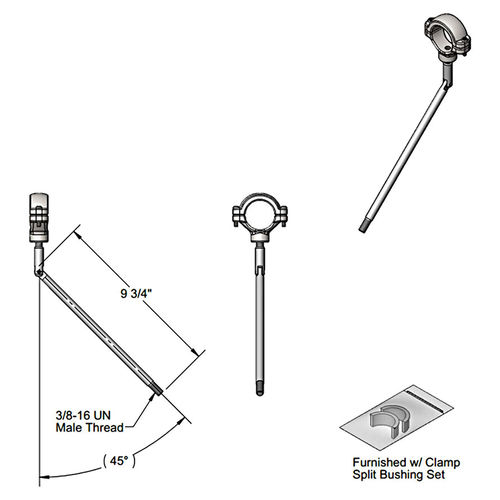 9 3/4"

3/8-16 UN
Male Thread

( 45° )

Furnished w/ Clamp
Split Bushing Set