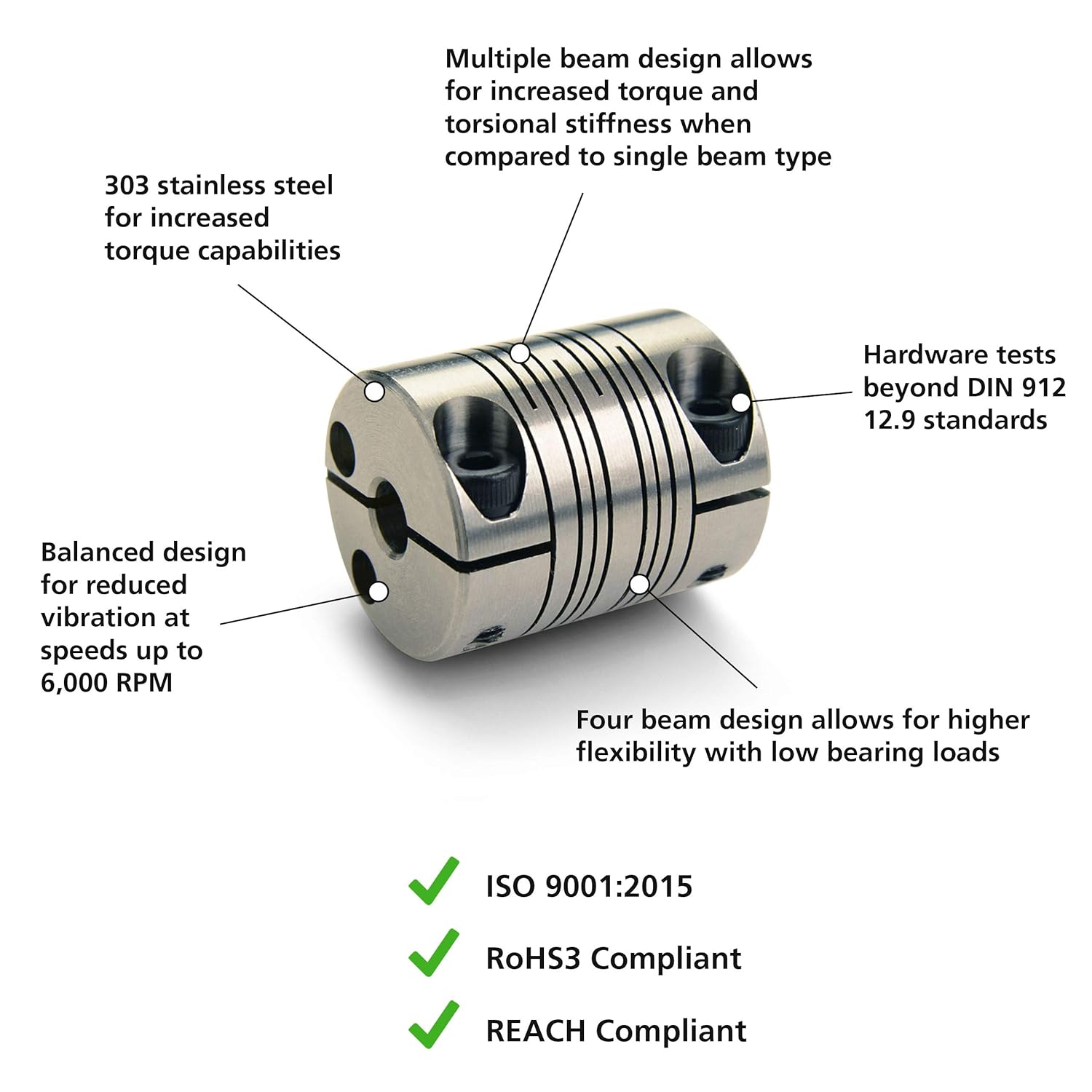 Multiple beam design allows for increased torque and torsional stiffness when compared to single beam type

303 stainless steel for increased torque capabilities

Hardware tests beyond DIN 912 12.9 standards

Balanced design for reduced vibration at speeds up to 6,000 RPM

Four beam design allows for higher flexibility with low bearing loads

ISO 9001:2015

RoHS3 Compliant

REACH Compliant