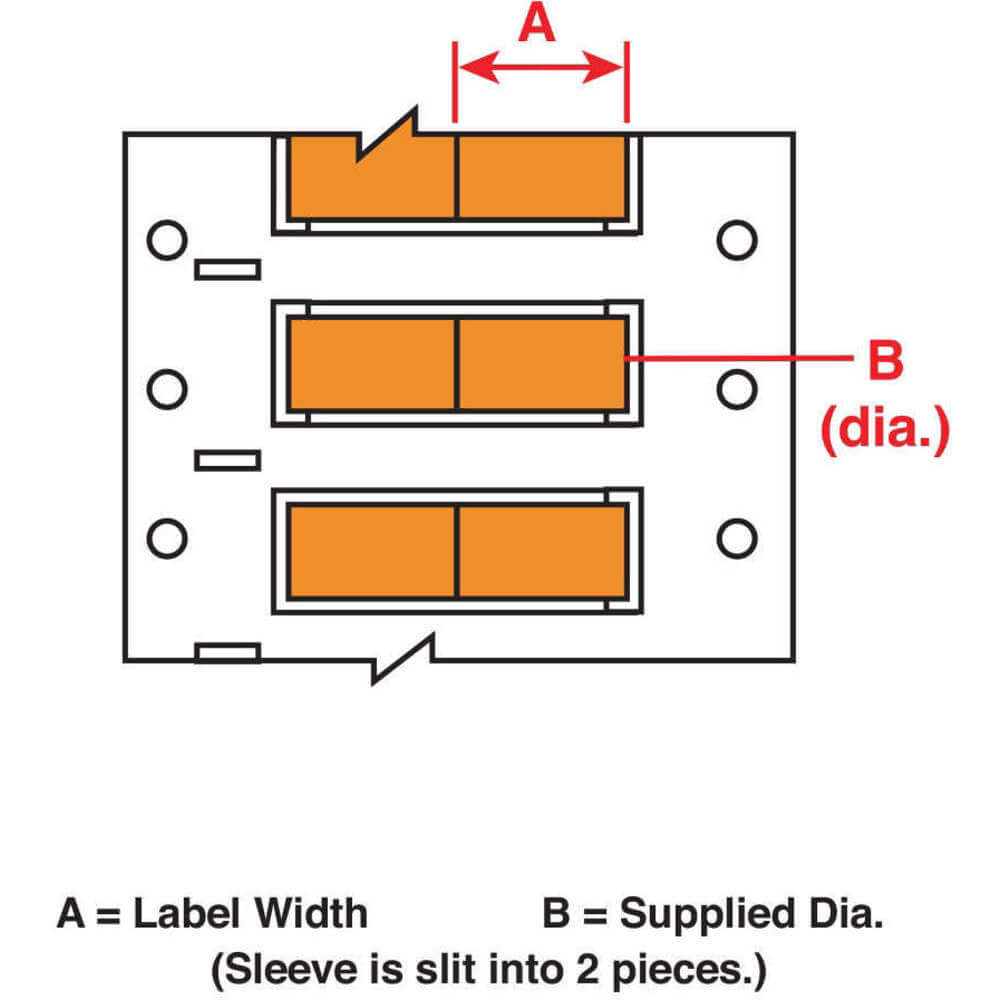 A

B
(dia.)

A = Label Width B = Supplied Dia.
(Sleeve is slit into 2 pieces.)