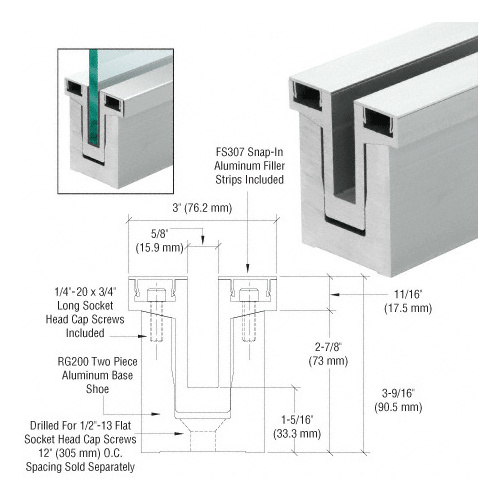 FS307 Snap-In Aluminum Filler Strips Included

3" (76.2 mm)

5/8" (15.9 mm)

1/4"-20 x 3/4" Long Socket Head Cap Screws Included

11/16" (17.5 mm)

2-7/8" (73 mm)

RG200 Two Piece Aluminum Base Shoe

3-9/16" (90.5 mm)

1-5/16" (33.3 mm)

Drilled For 1/2"-13 Flat Socket Head Cap Screws 12" (305 mm) O.C. Spacing Sold Separately