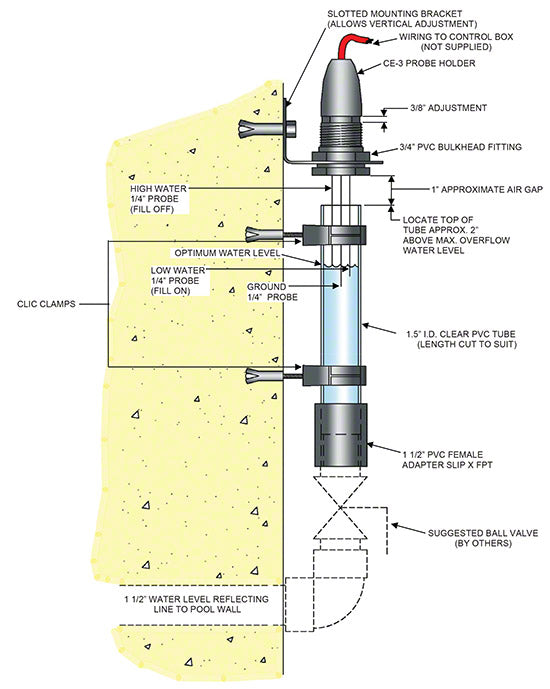 SLOTTED MOUNTING BRACKET
(ALLOWS VERTICAL ADJUSTMENT)

WIRING TO CONTROL BOX
(NOT SUPPLIED)

CE-3 PROBE HOLDER

3/8" ADJUSTMENT

3/4" PVC BULKHEAD FITTING

HIGH WATER
1/4" PROBE
(FILL OFF)

1" APPROXIMATE AIR GAP

LOCATE TOP OF
TUBE APPROX. 2"
ABOVE MAX. OVERFLOW
WATER LEVEL

OPTIMUM WATER LEVEL

LOW WATER
1/4" PROBE
(FILL ON)

GROUND
1/4" PROBE

CLIC CLAMPS

1.5" I.D. CLEAR PVC TUBE
(LENGTH CUT TO SUIT)

1 1/2" PVC FEMALE
ADAPTER SLIP X FPT

SUGGESTED BALL VALVE
(BY OTHERS)

1 1/2" WATER LEVEL REFLECTING
LINE TO POOL WALL