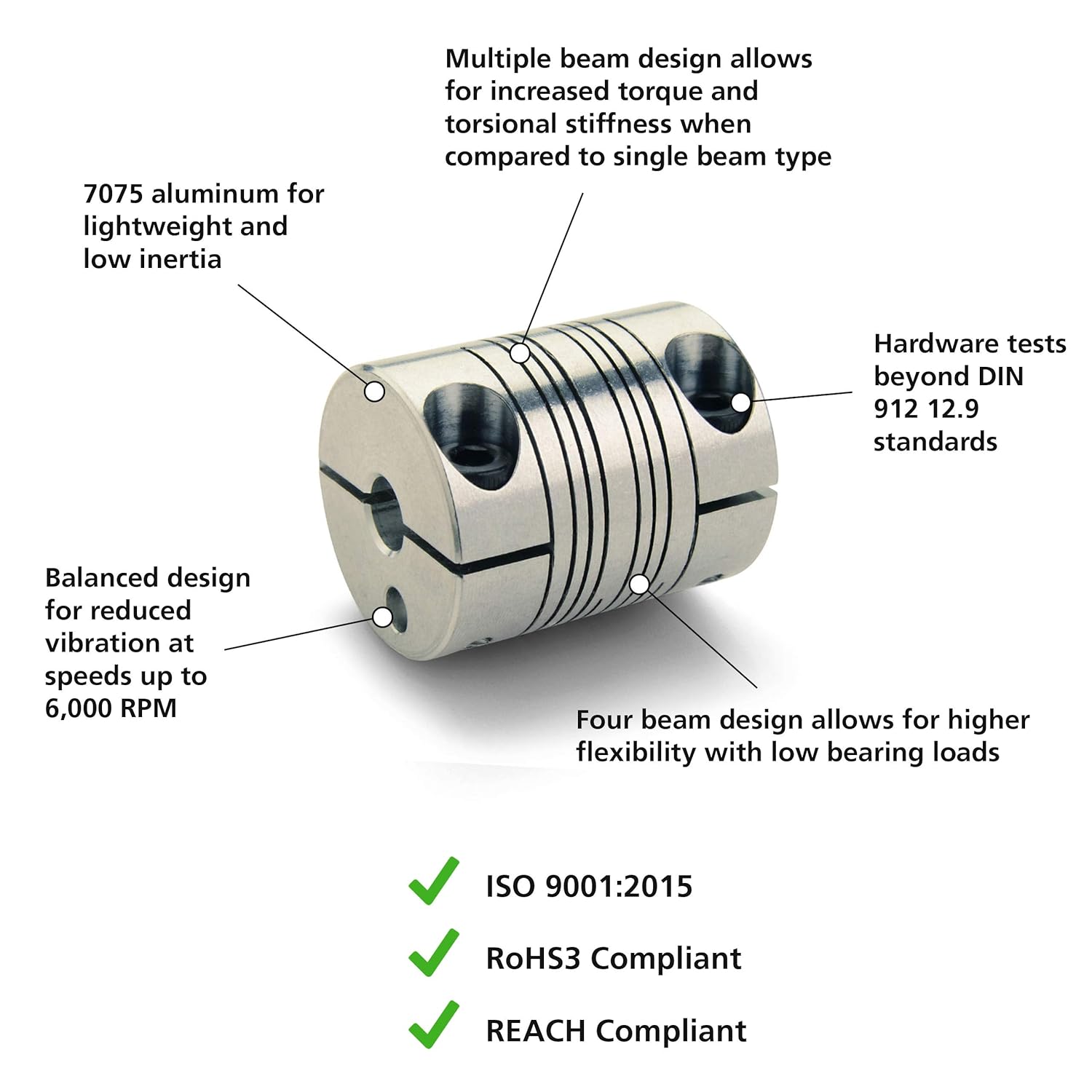 Multiple beam design allows for increased torque and torsional stiffness when compared to single beam type

7075 aluminum for lightweight and low inertia

Hardware tests beyond DIN 912 12.9 standards

Balanced design for reduced vibration at speeds up to 6,000 RPM

Four beam design allows for higher flexibility with low bearing loads

ISO 9001:2015

RoHS3 Compliant

REACH Compliant