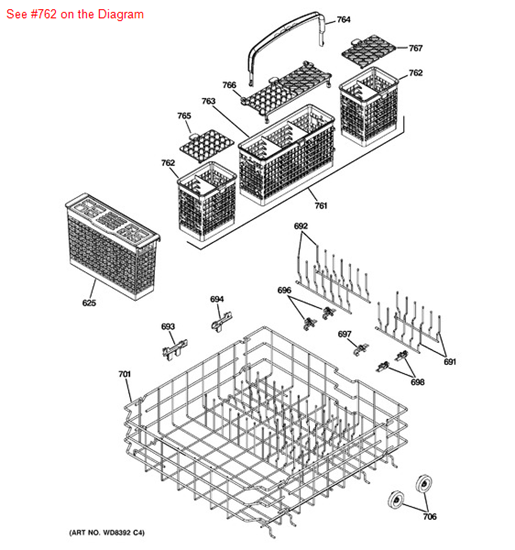 See #762 on the Diagram

764
767
762
766
763
765
762
761
625
692
696
694
693
697
691
698
701
706
(ART NO. WD8392 C4)