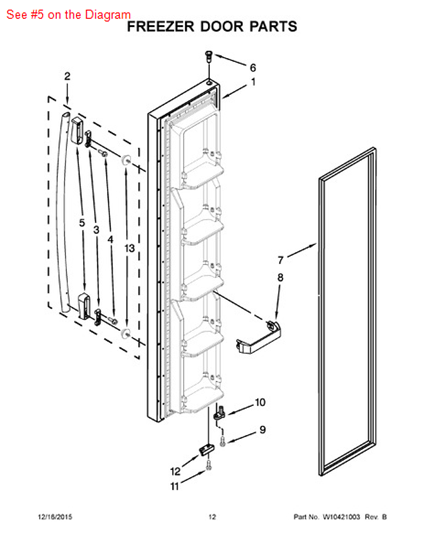 See #5 on the Diagram

FREEZER DOOR PARTS

6
1
2
5
3
4
13
7
8
10
9
12
11

12/16/2015

12

Part No. W10421003 Rev. B