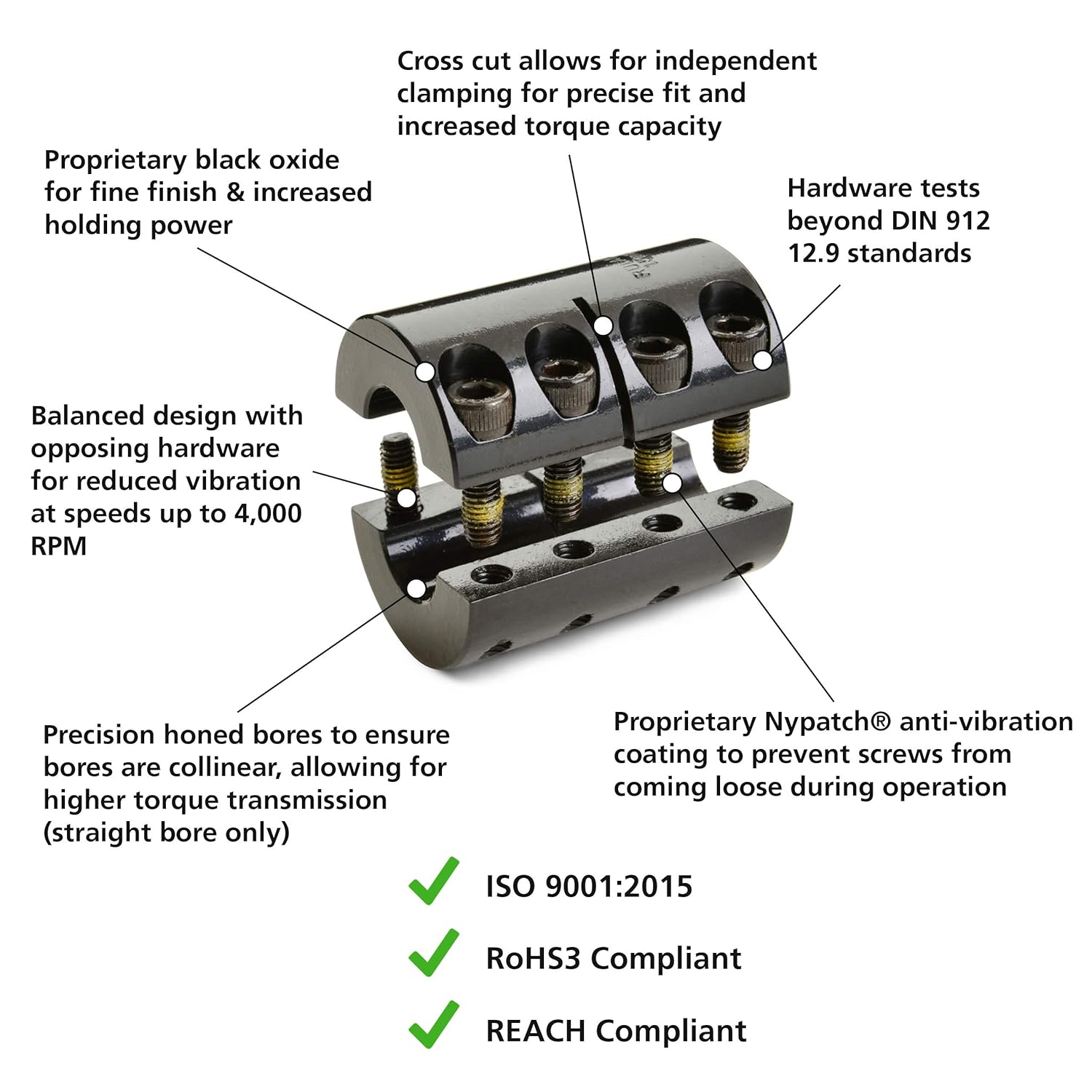 Cross cut allows for independent clamping for precise fit and increased torque capacity

Proprietary black oxide for fine finish & increased holding power

Hardware tests beyond DIN 912 12.9 standards

Balanced design with opposing hardware for reduced vibration at speeds up to 4,000 RPM

Precision honed bores to ensure bores are collinear, allowing for higher torque transmission (straight bore only)

Proprietary Nypatch® anti-vibration coating to prevent screws from coming loose during operation

ISO 9001:2015

RoHS3 Compliant

REACH Compliant