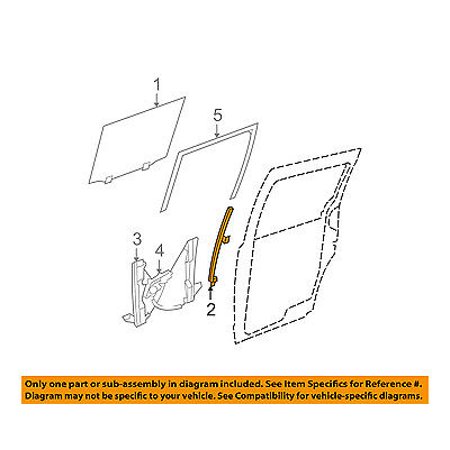 1
5
3
4
2

Only one part or sub-assembly in diagram included. See Item Specifics for Reference #.
Diagram may not be specific to your vehicle. See Compatibility for vehicle-specific diagrams.