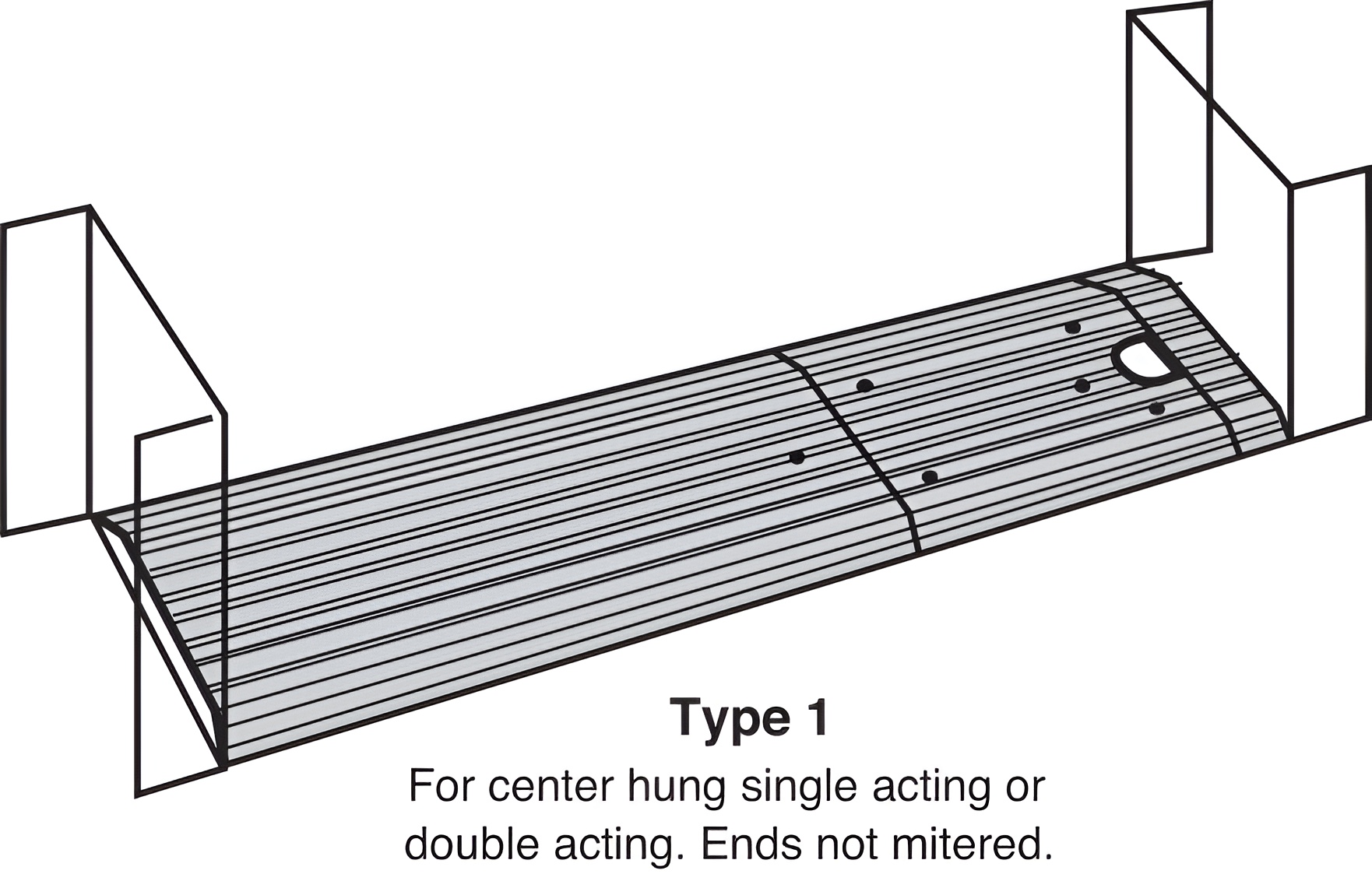 Type 1

For center hung single acting or double acting. Ends not mitered.