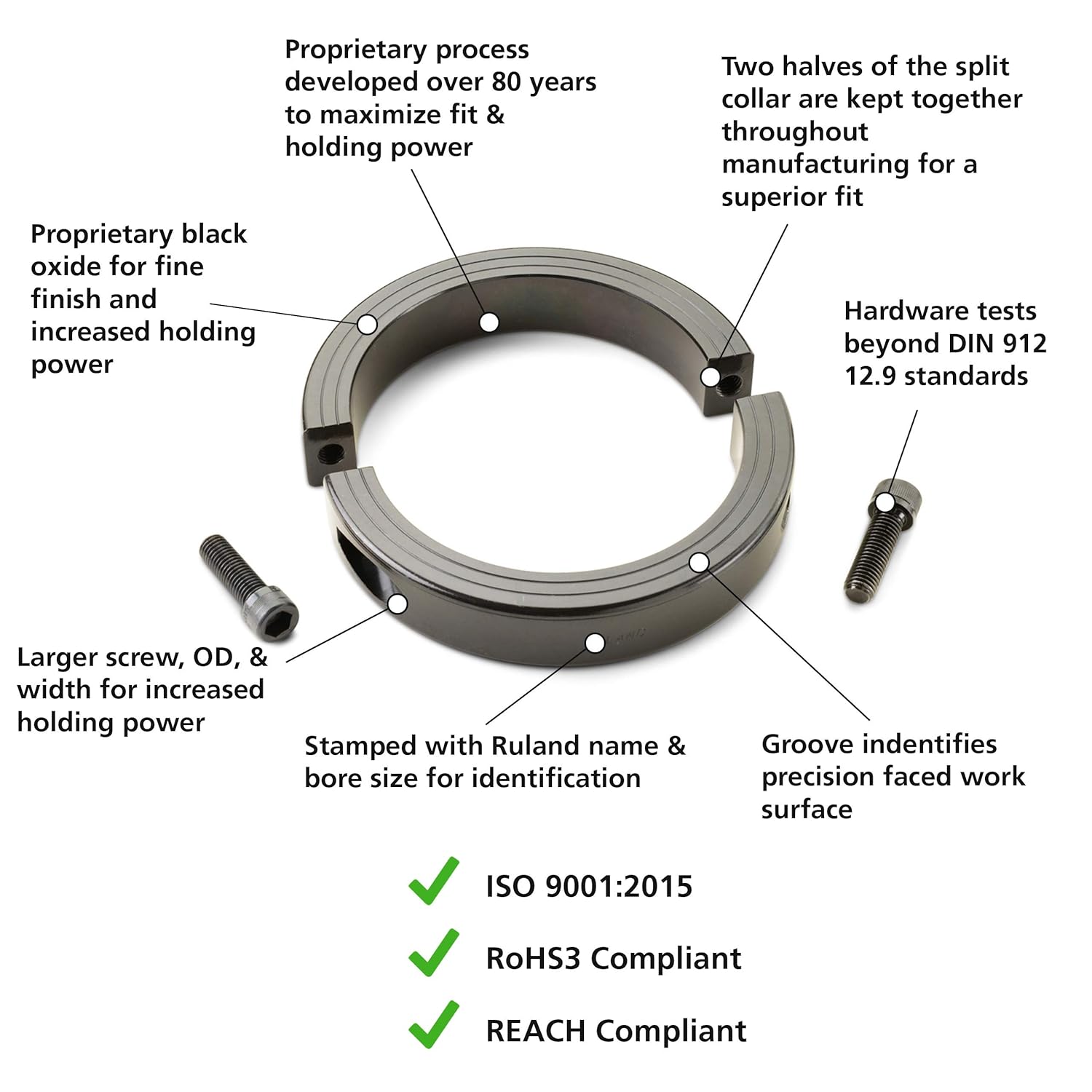 Proprietary process developed over 80 years to maximize fit & holding power

Two halves of the split collar are kept together throughout manufacturing for a superior fit

Proprietary black oxide for fine finish and increased holding power

Hardware tests beyond DIN 912 12.9 standards

Larger screw, OD, & width for increased holding power

Stamped with Ruland name & bore size for identification

Groove indentifies precision faced work surface

ISO 9001:2015

RoHS3 Compliant

REACH Compliant