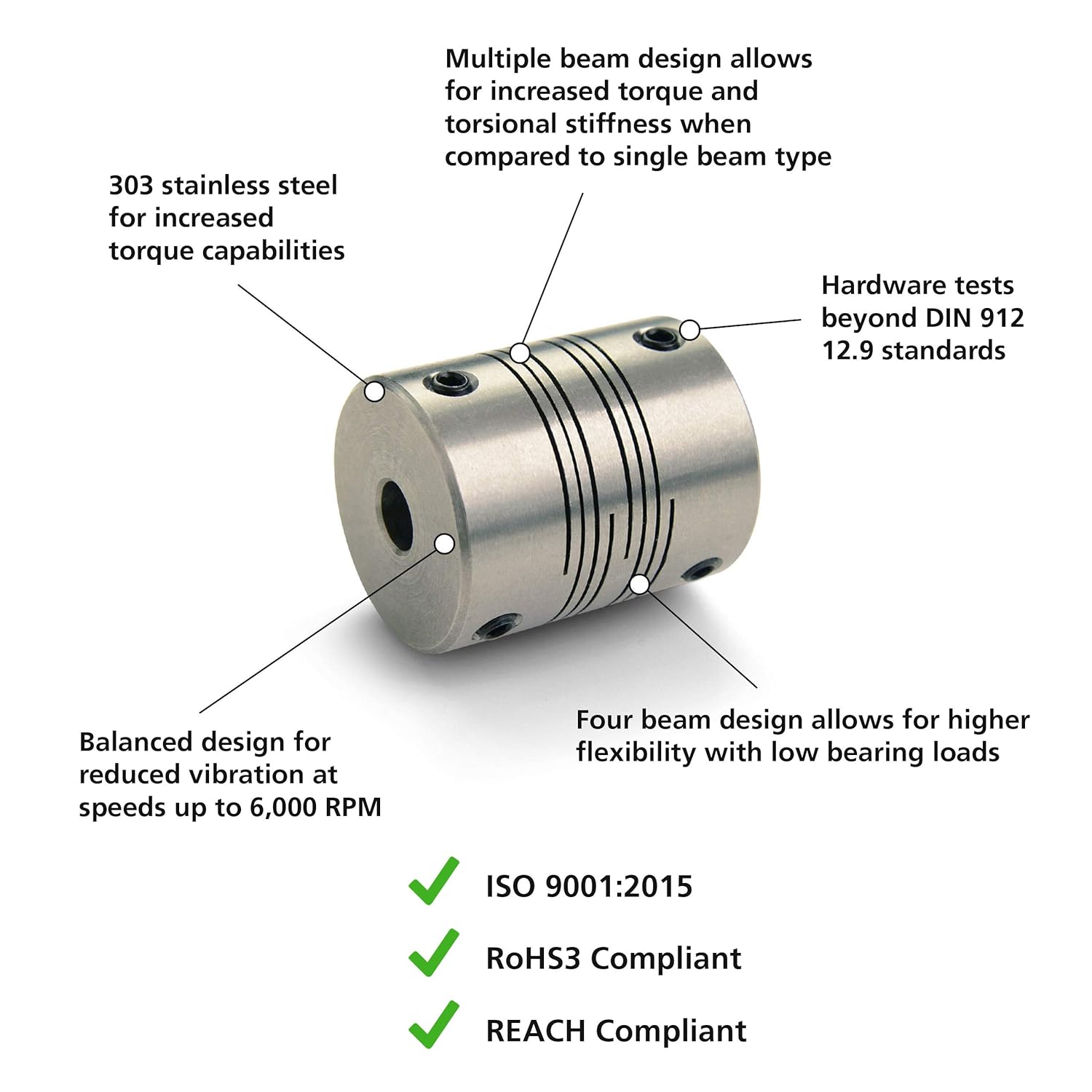 Multiple beam design allows for increased torque and torsional stiffness when compared to single beam type

303 stainless steel for increased torque capabilities

Hardware tests beyond DIN 912 12.9 standards

Balanced design for reduced vibration at speeds up to 6,000 RPM

Four beam design allows for higher flexibility with low bearing loads

ISO 9001:2015

RoHS3 Compliant

REACH Compliant