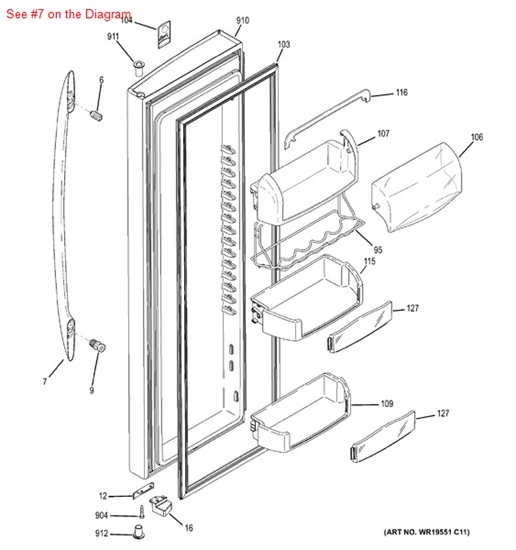 See #7 on the Diagram

104
910
911
103
6
116
107
106
95
115
127
7
9
109
127
12
904
16
912

(ART NO. WR19551 C11)