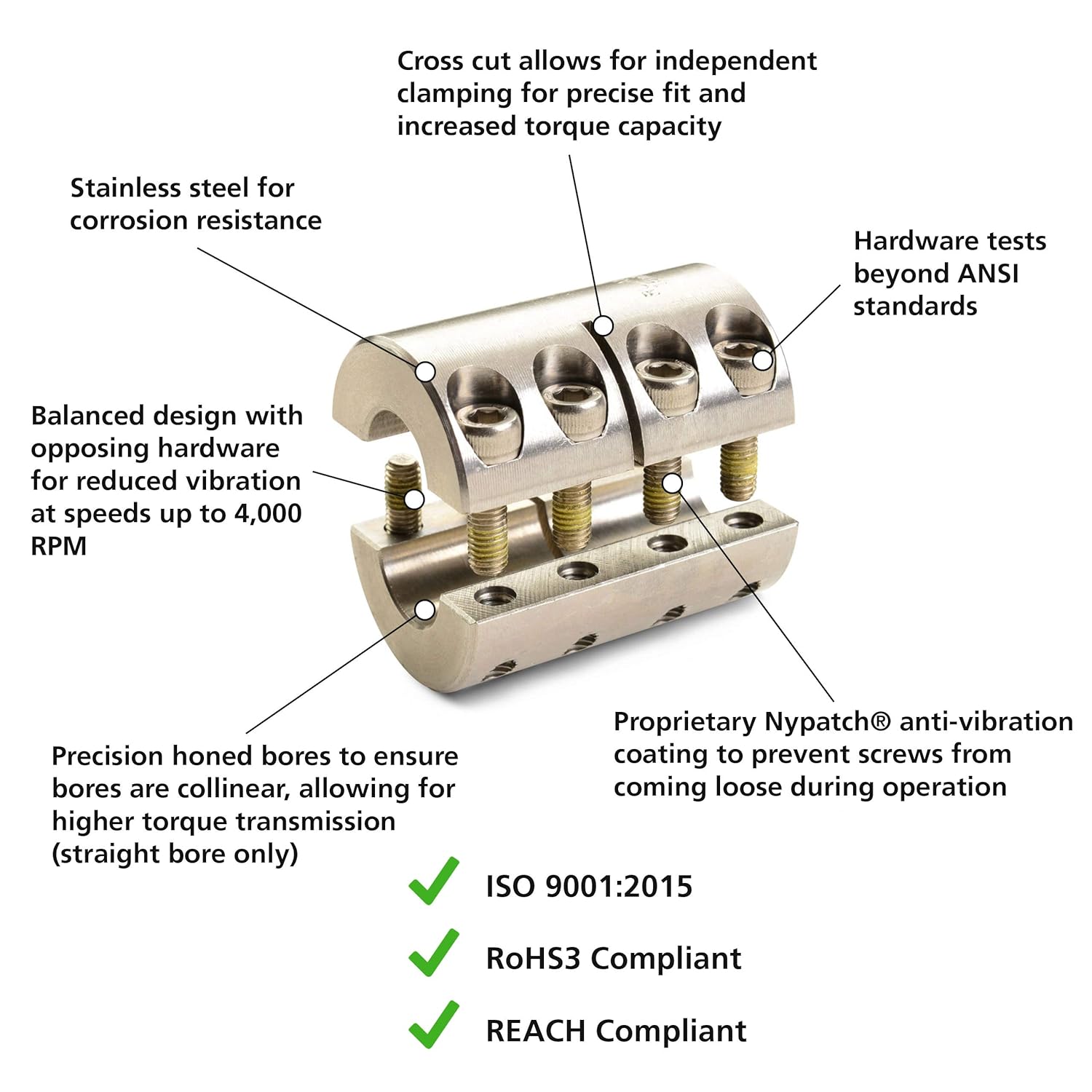 Cross cut allows for independent clamping for precise fit and increased torque capacity

Stainless steel for corrosion resistance

Hardware tests beyond ANSI standards

Balanced design with opposing hardware for reduced vibration at speeds up to 4,000 RPM

Proprietary Nypatch® anti-vibration coating to prevent screws from coming loose during operation

Precision honed bores to ensure bores are collinear, allowing for higher torque transmission (straight bore only)

ISO 9001:2015

RoHS3 Compliant

REACH Compliant