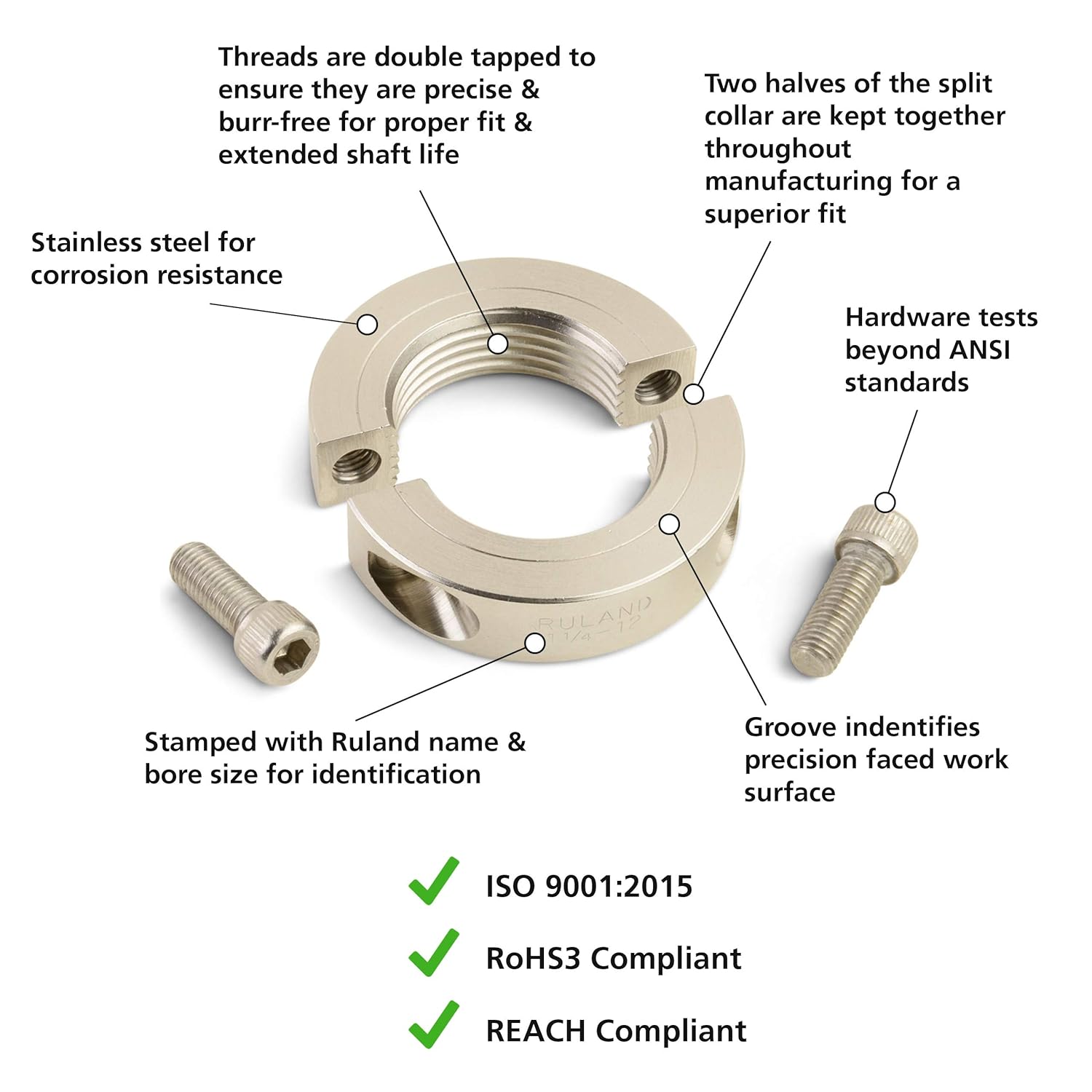 Threads are double tapped to ensure they are precise & burr-free for proper fit & extended shaft life

Two halves of the split collar are kept together throughout manufacturing for a superior fit

Stainless steel for corrosion resistance

Hardware tests beyond ANSI standards

RULAND
1 1/4-12

Stamped with Ruland name & bore size for identification

Groove indentifies precision faced work surface

ISO 9001:2015

RoHS3 Compliant

REACH Compliant