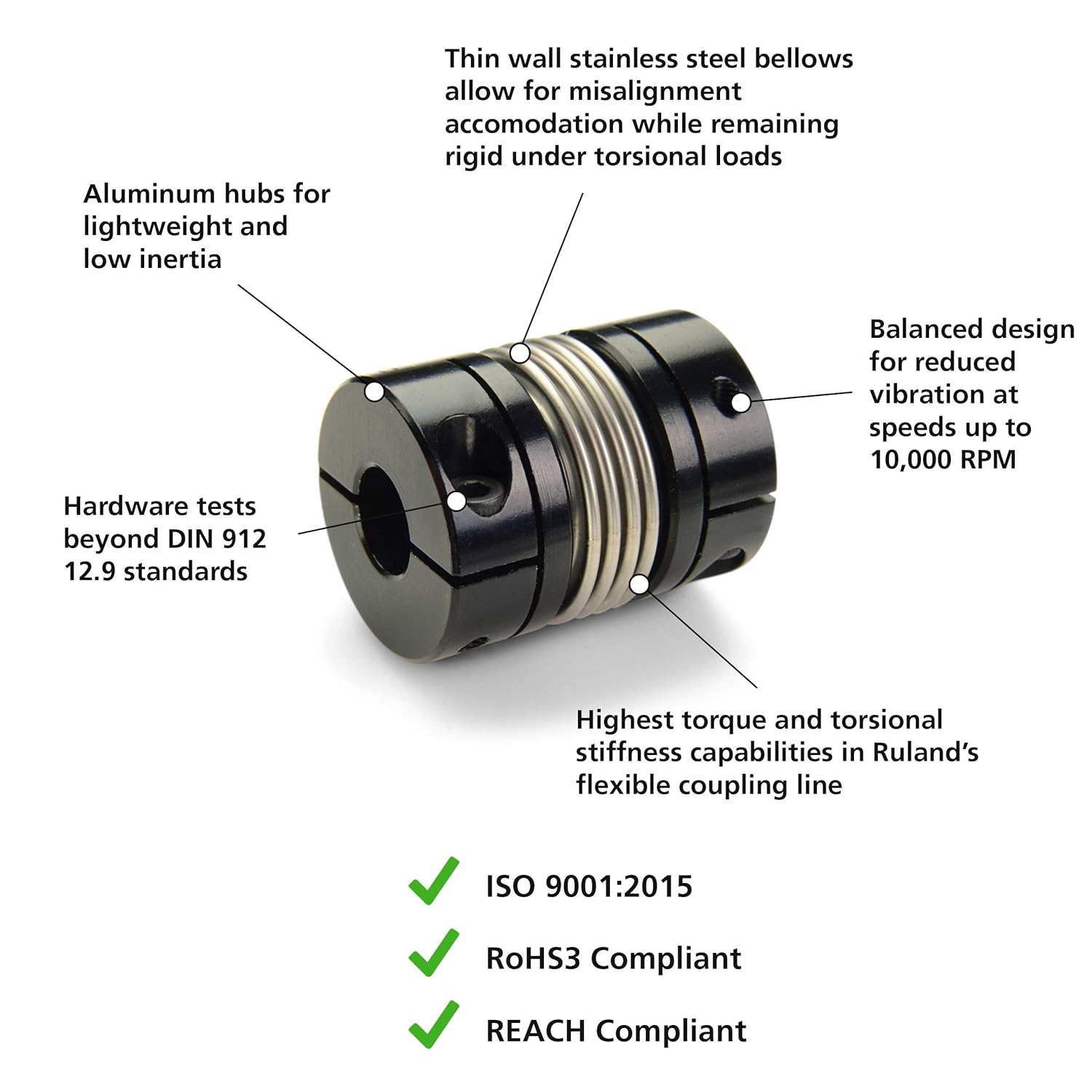 Thin wall stainless steel bellows allow for misalignment accomodation while remaining rigid under torsional loads

Aluminum hubs for lightweight and low inertia

Balanced design for reduced vibration at speeds up to 10,000 RPM

Hardware tests beyond DIN 912 12.9 standards

Highest torque and torsional stiffness capabilities in Ruland's flexible coupling line

ISO 9001:2015

RoHS3 Compliant

REACH Compliant