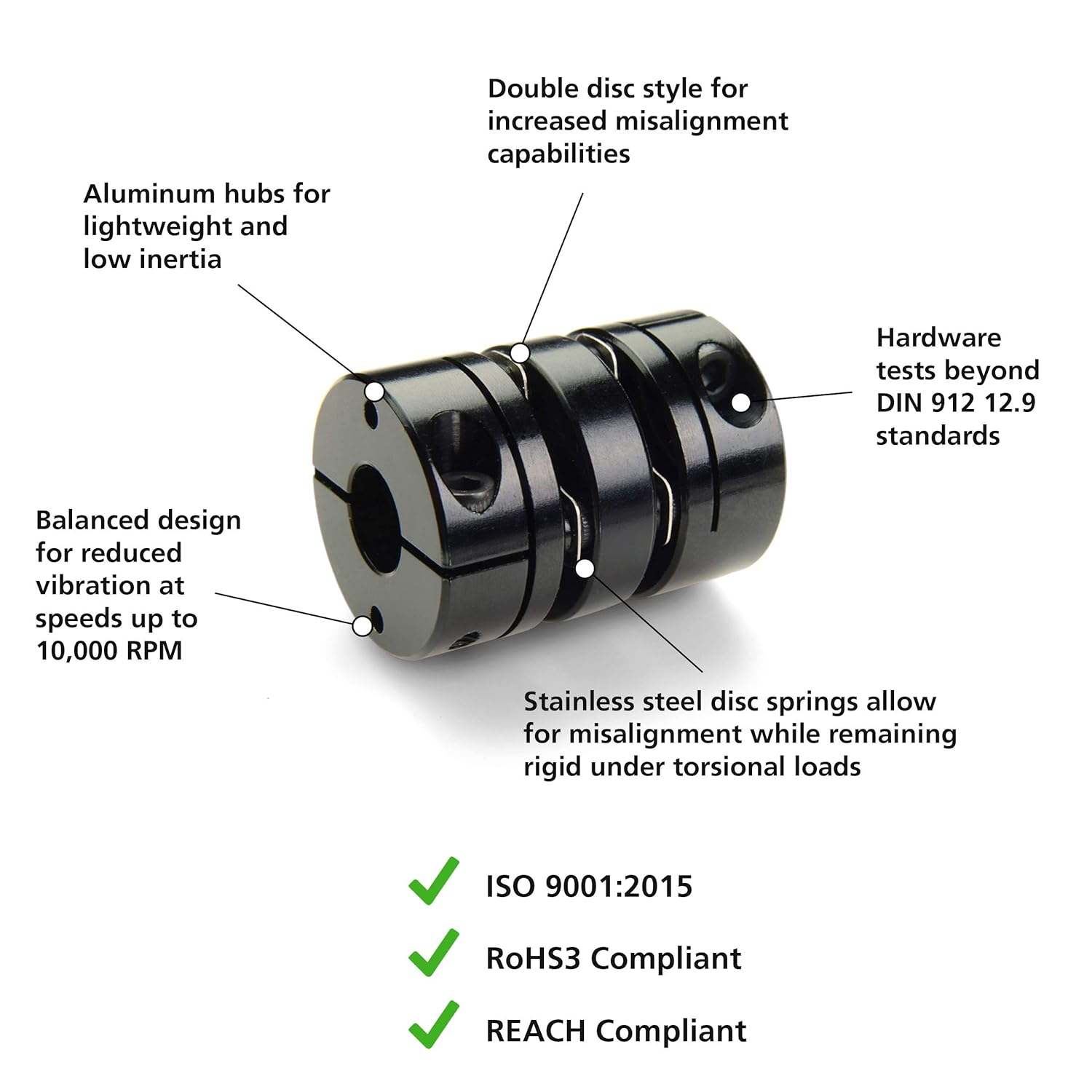 Double disc style for increased misalignment capabilities

Aluminum hubs for lightweight and low inertia

Hardware tests beyond DIN 912 12.9 standards

Balanced design for reduced vibration at speeds up to 10,000 RPM

Stainless steel disc springs allow for misalignment while remaining rigid under torsional loads

ISO 9001:2015

RoHS3 Compliant

REACH Compliant