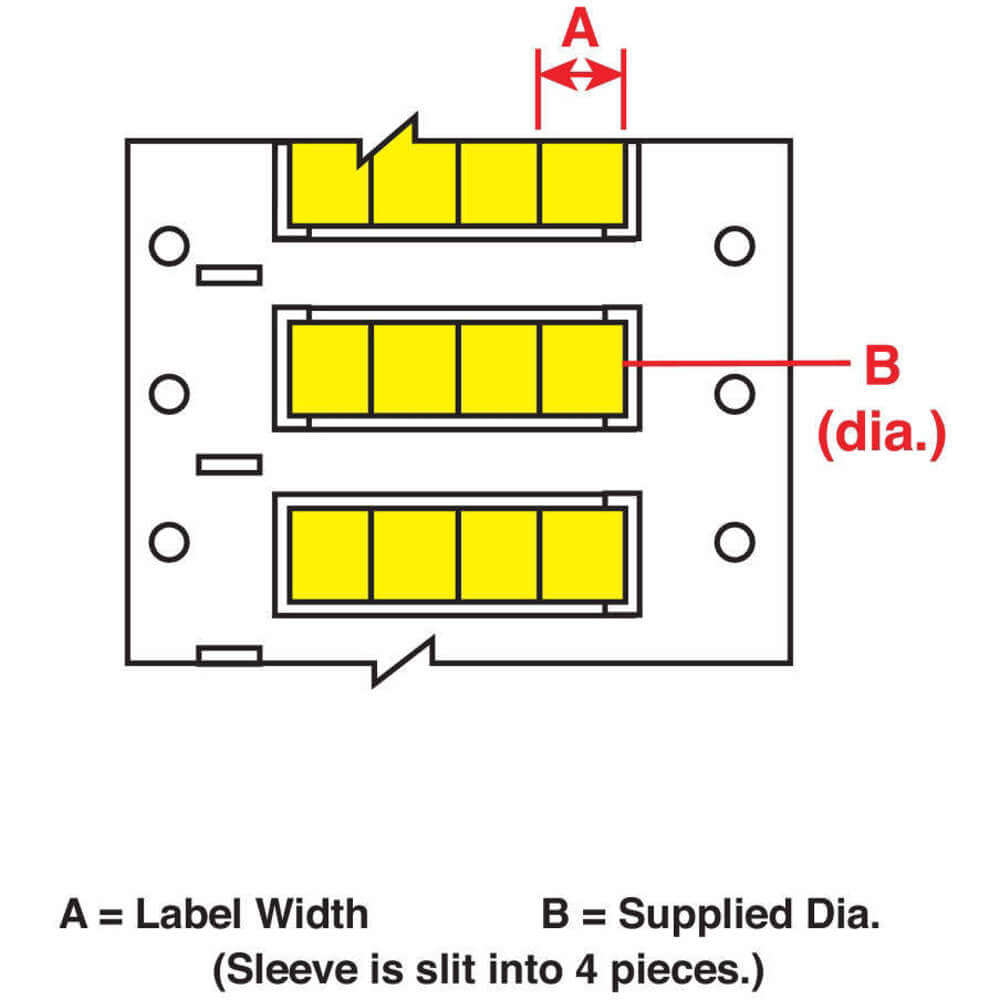 A

B
(dia.)

A = Label Width B = Supplied Dia.
(Sleeve is slit into 4 pieces.)