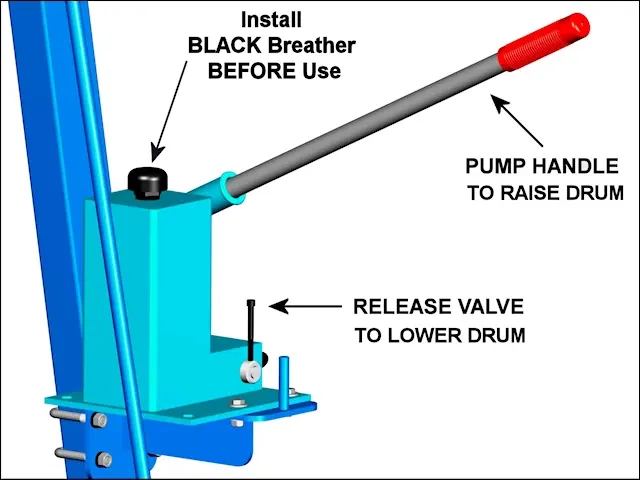 Install BLACK Breather BEFORE Use

PUMP HANDLE TO RAISE DRUM

RELEASE VALVE TO LOWER DRUM